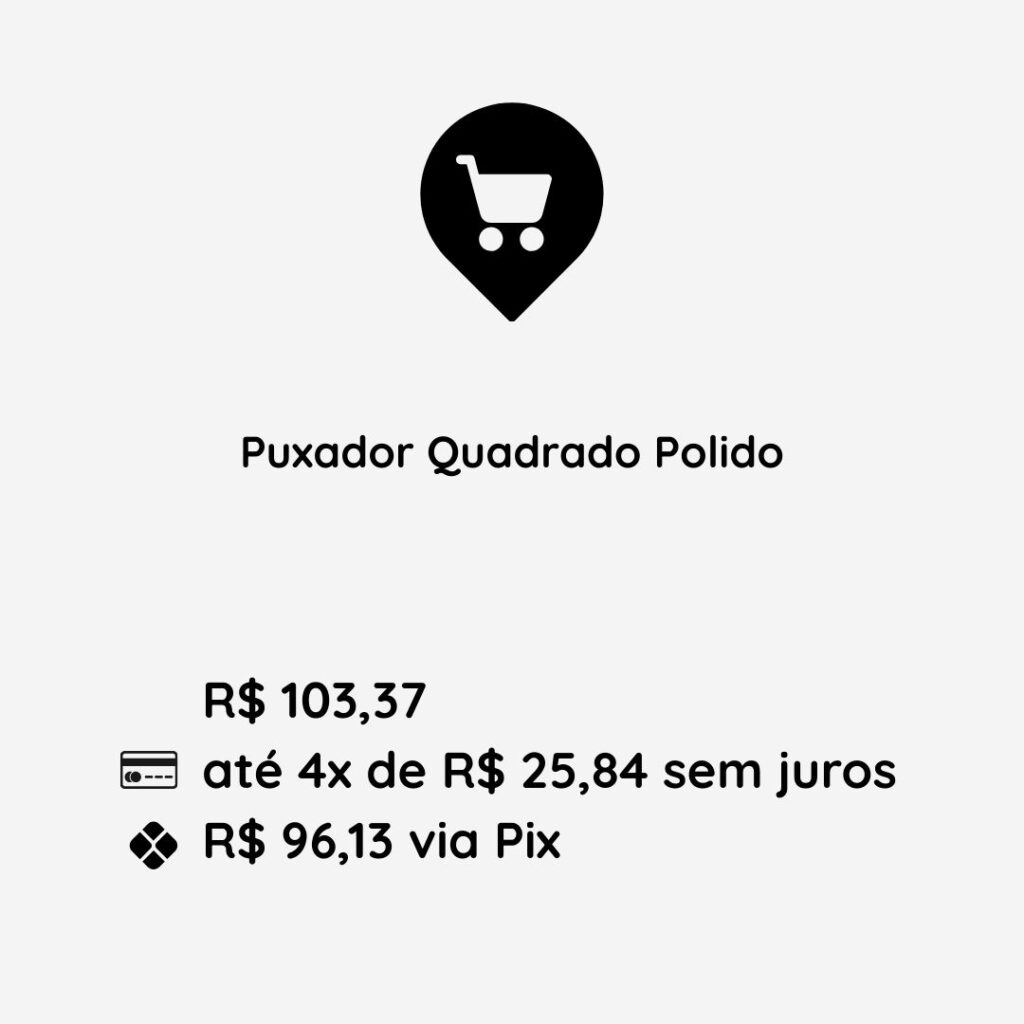 Puxador Quadrado Polido

R$ 103,37
até 4x de R$ 25,84 sem juros
R$ 96,13 via Pix